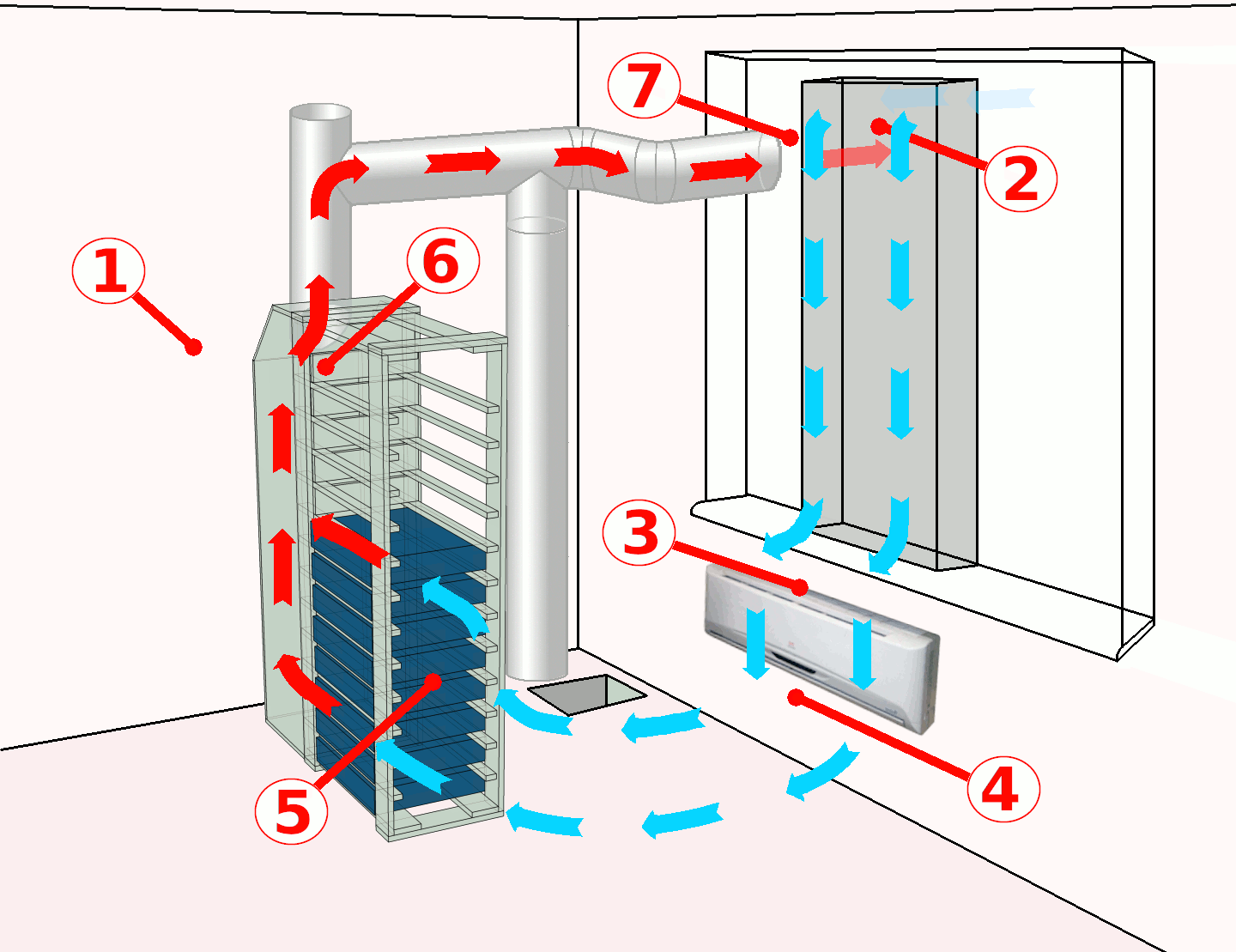 7
2
1
6
3
5
4